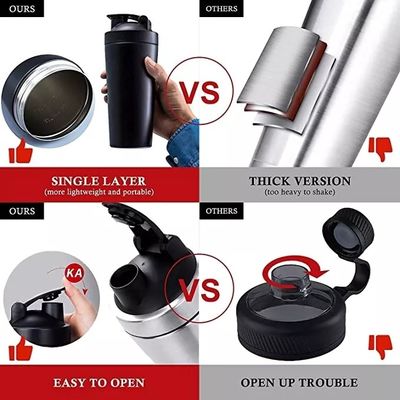 OURS

VS

OTHERS

SINGLE LAYER
(more lightweight and portable)

THICK VERSION
(too heavy to shake)

OURS

KA

VS

OTHERS

EASY TO OPEN

OPEN UP TROUBLE